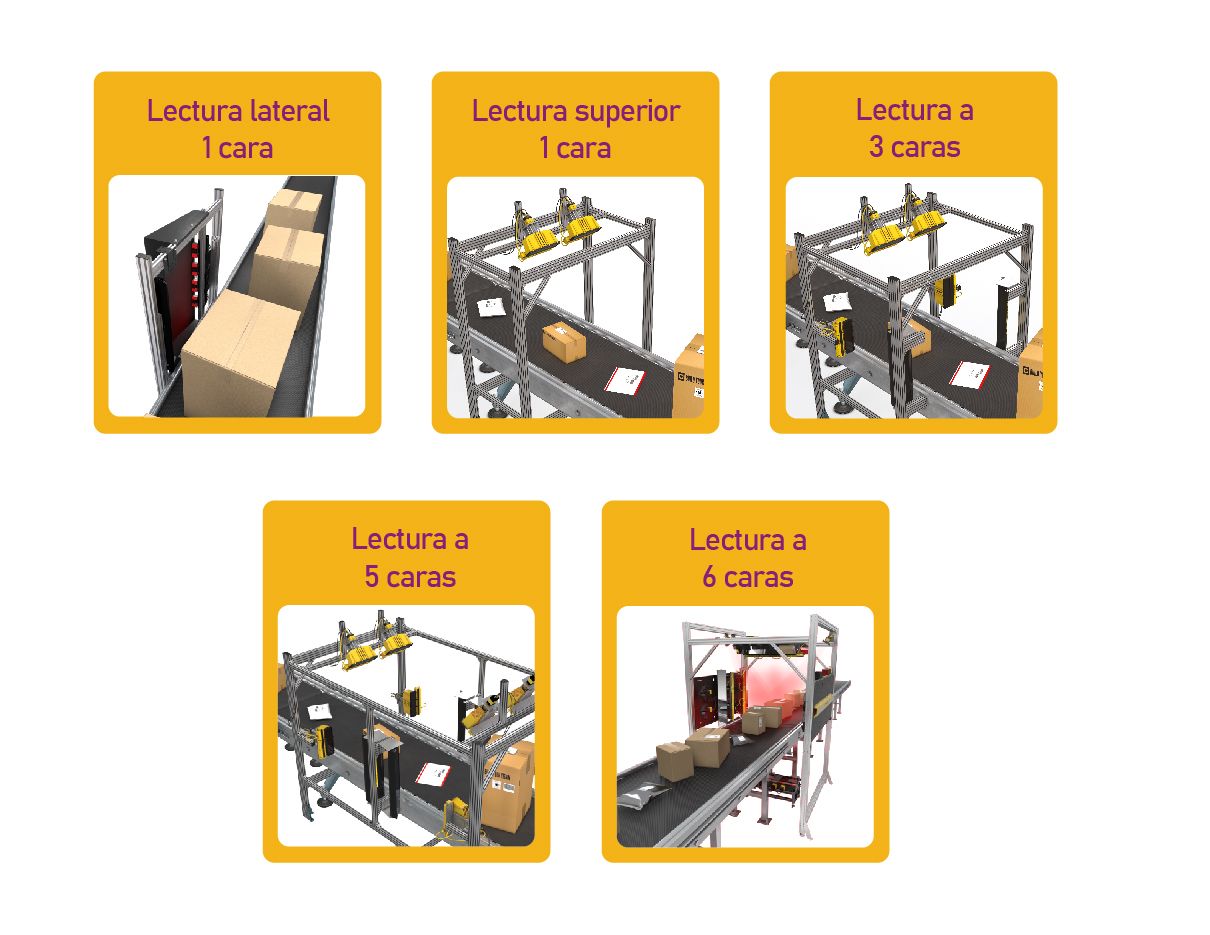 Lectura lateral
1 cara

Lectura superior
1 cara

Lectura a
3 caras

Lectura a
5 caras

Lectura a
6 caras