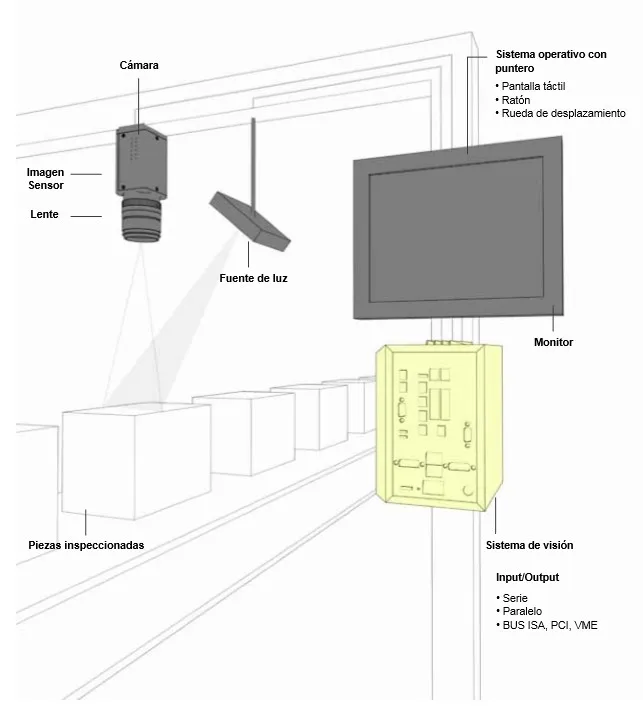 Cámara

Imagen Sensor

Lente

Fuente de luz

Sistema operativo con puntero
• Pantalla táctil
• Ratón
• Rueda de desplazamiento

Monitor

Piezas inspeccionadas

Sistema de visión

Input/Output
• Serie
• Paralelo
• BUS ISA, PCI, VME