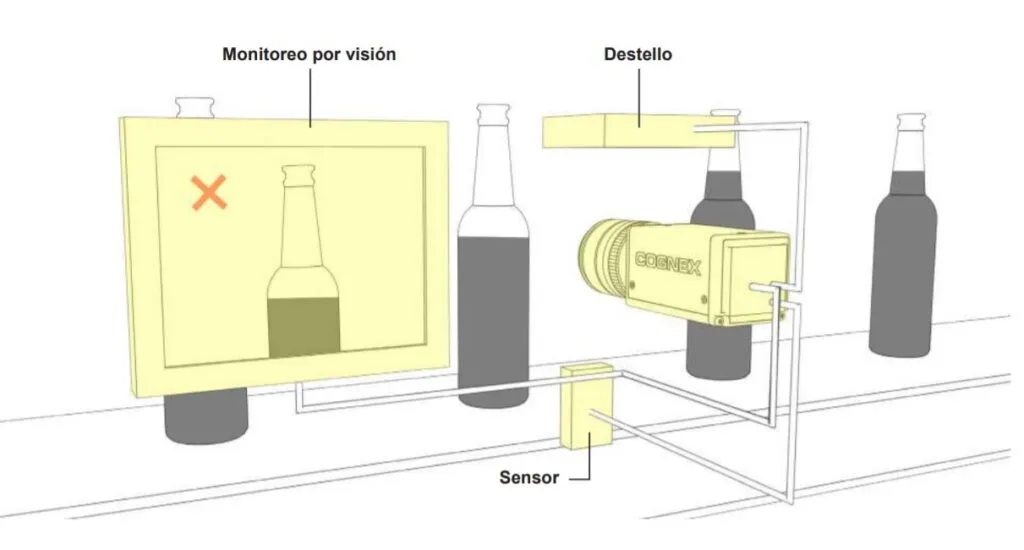 Monitoreo por visión

Destello

COGNEX

Sensor