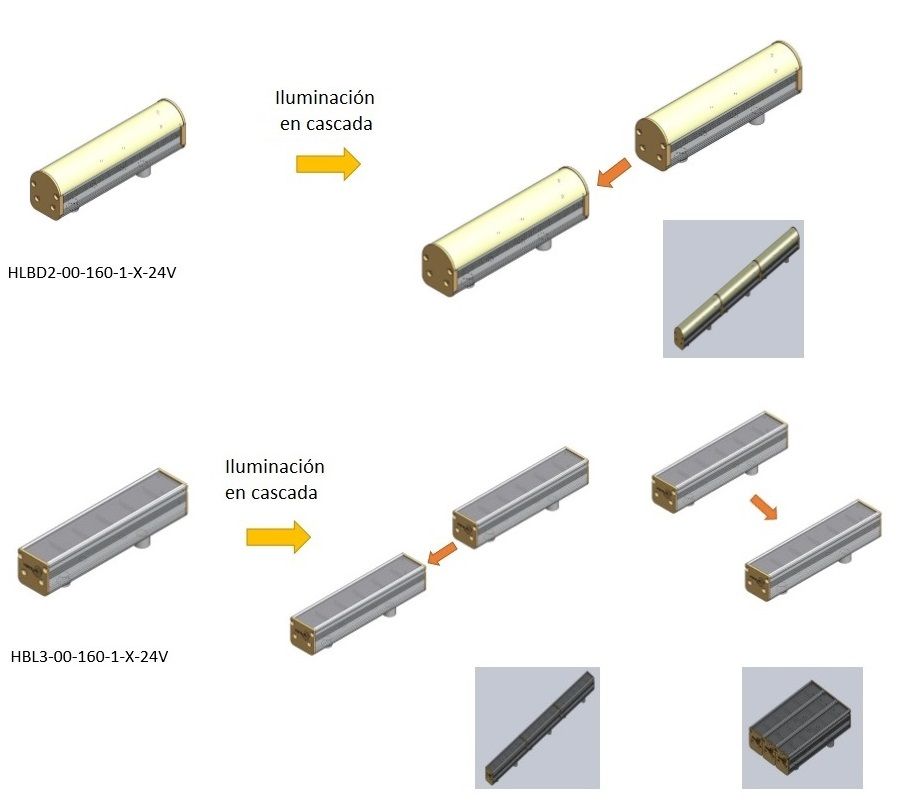 Iluminación en cascada

HLBD2-00-160-1-X-24V

Iluminación en cascada

HBL3-00-160-1-X-24V