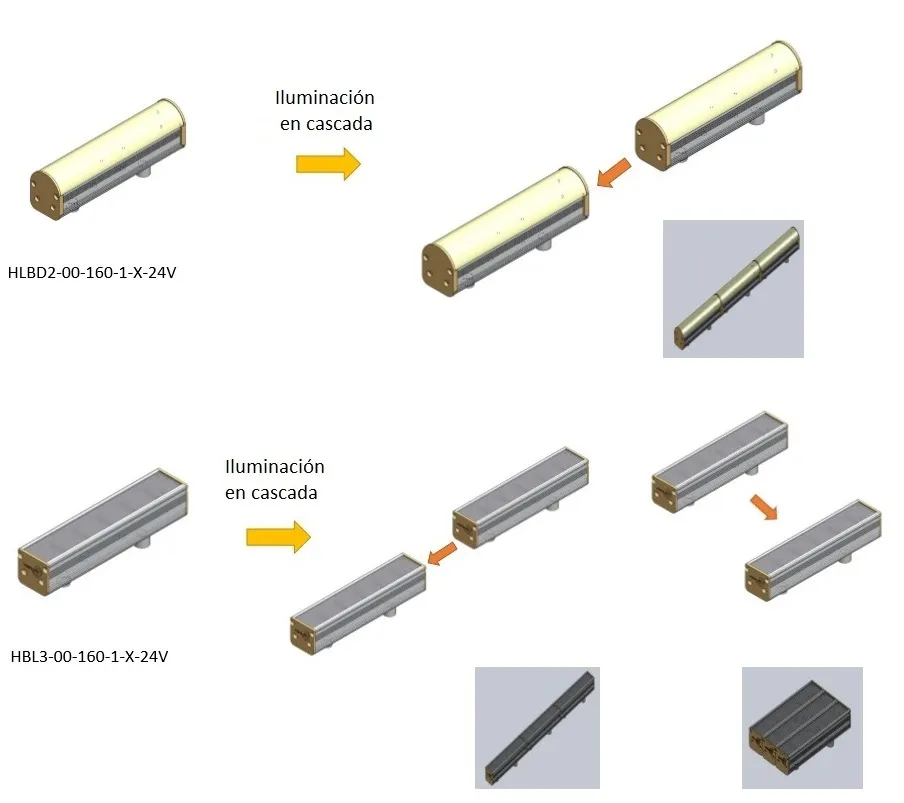 Iluminación en cascada

HLBD2-00-160-1-X-24V

Iluminación en cascada

HBL3-00-160-1-X-24V